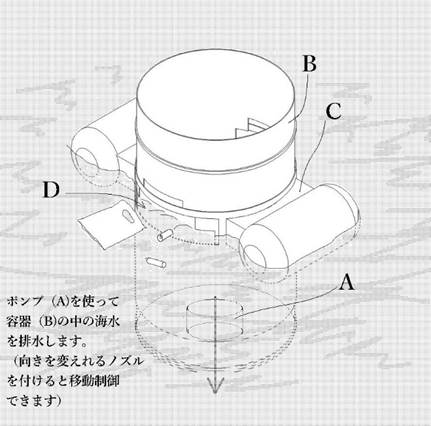 B

C

D

A

ポンプ（A)を使って容器（B)の中の海水を排水します。
（向きを変えれるノズルを付けると移動制御できます）